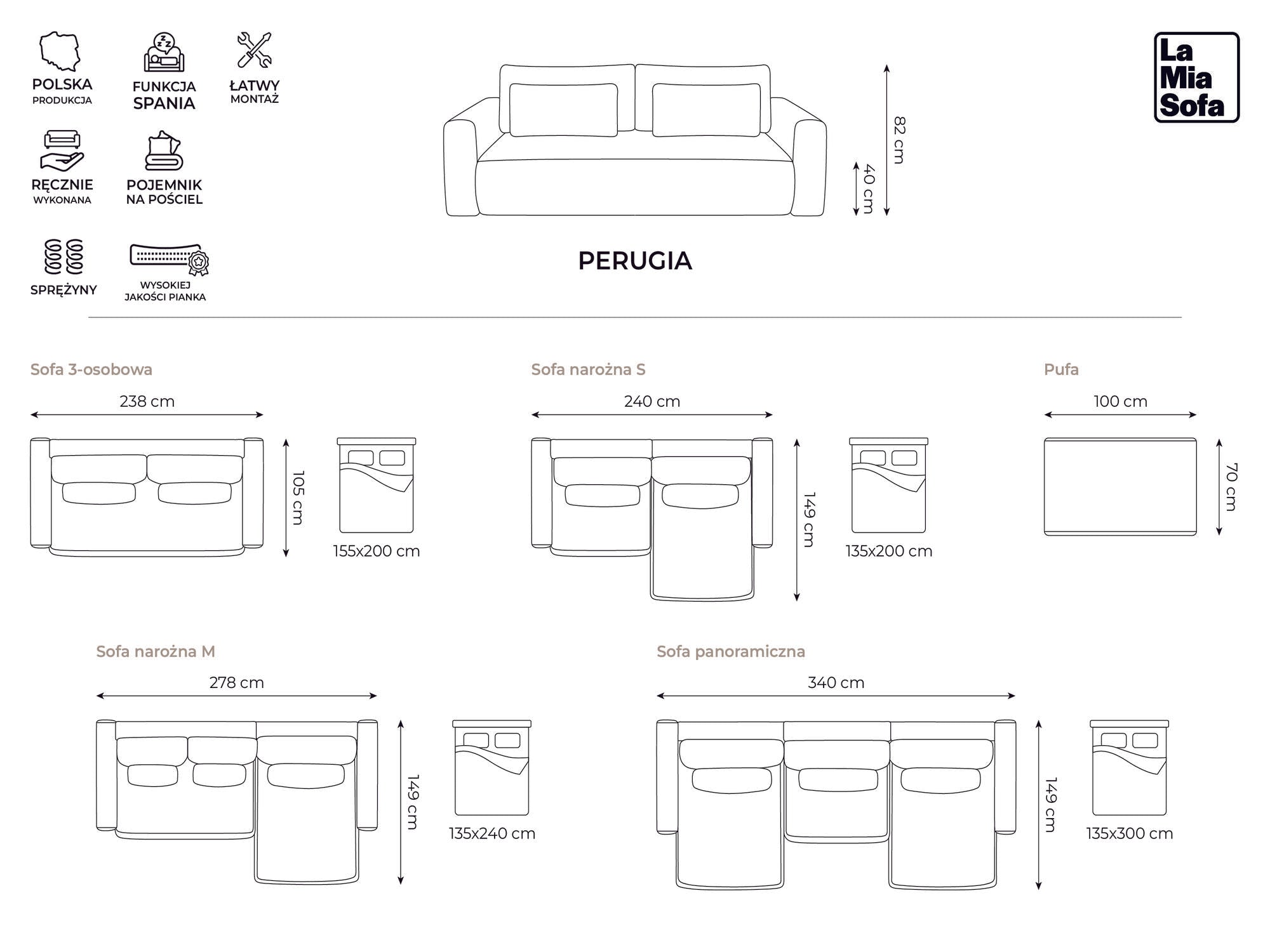 POLSKA
PRODUKCJA

FUNKCJA
SPANIA

ŁATWY
MONTAŻ

RĘCZNIE
WYKONANA

POJEMNIK
NA POŚCIEL

SPRĘŻYNY

WYSOKIEJ
JAKOŚCI PIANKA

82 cm

40 cm

PERUGIA

La
Mia
Sofa

Sofa 3-osobowa

238 cm

105 cm

155x200 cm

Sofa narożna S

240 cm

149 cm

135x200 cm

Pufa

100 cm

70 cm

Sofa narożna M

278 cm

149 cm

135x240 cm

Sofa panoramiczna

340 cm

149 cm

135x300 cm